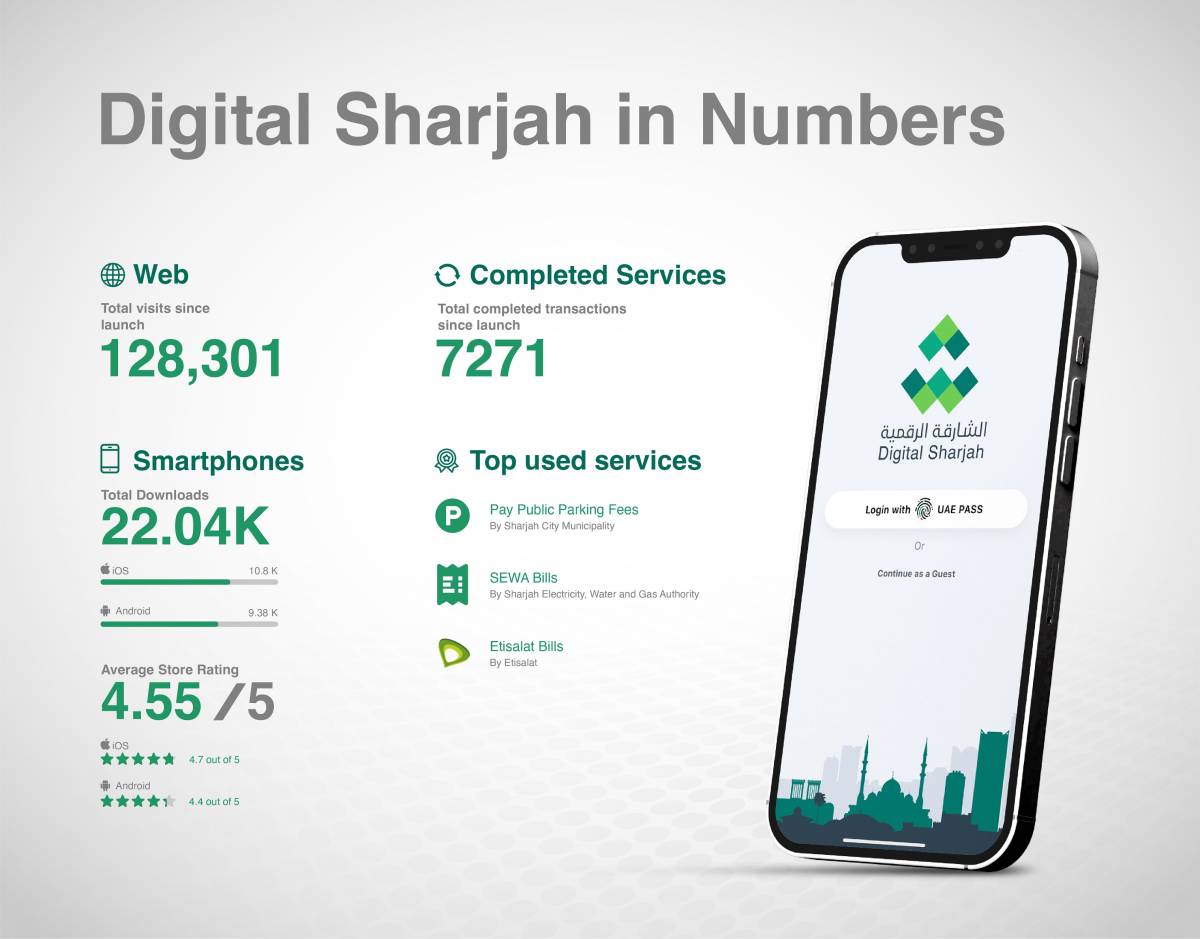 Digital Sharjah in Numbers

Web
Total visits since launch
128,301

Smartphones
Total Downloads
22.04K
iOS 10.8 K
Android 9.38 K

Average Store Rating
4.55 /5
iOS
4.7 out of 5
Android
4.4 out of 5

Completed Services
Total completed transactions since launch
7271

Top used services
Pay Public Parking Fees
By Sharjah City Municipality
SEWA Bills
By Sharjah Electricity, Water and Gas Authority
Etisalat Bills
By Etisalat

الشارقة الرقمية
Digital Sharjah
Login with UAE PASS
Or
Continue as a Guest