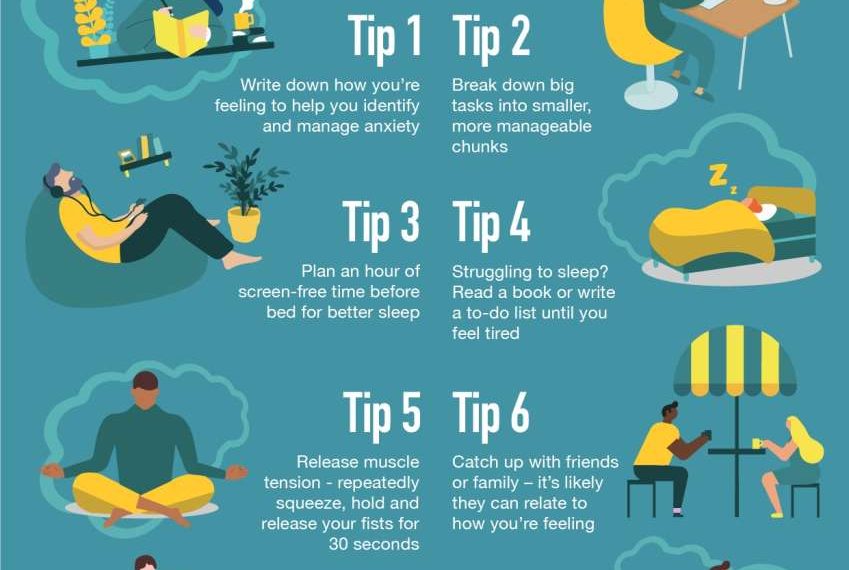 Tip 1

Write down how you're feeling to help you identify and manage anxiety

Tip 2

Break down big tasks into smaller, more manageable chunks

Tip 3

Plan an hour of screen-free time before bed for better sleep

Tip 4

Struggling to sleep? Read a book or write a to-do list until you feel tired

Tip 5

Release muscle tension - repeatedly squeeze, hold and release your fists for 30 seconds

Tip 6

Catch up with friends or family – it's likely they can relate to how you're feeling