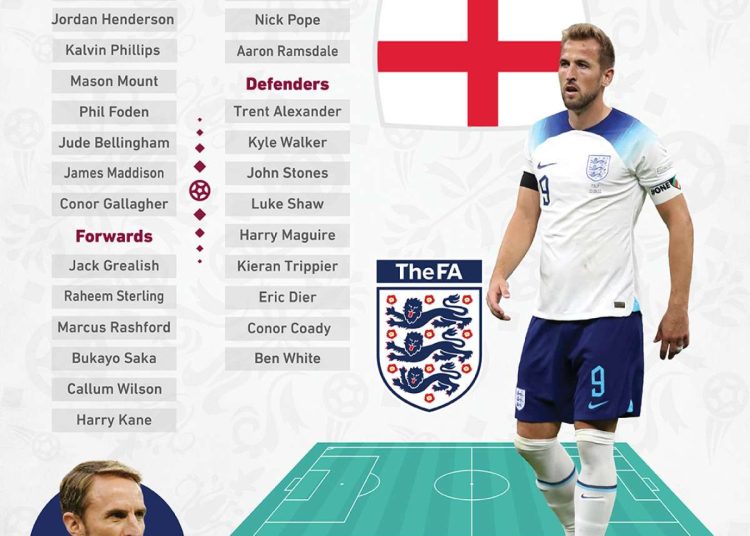 Jordan Henderson
Kalvin Phillips
Mason Mount
Phil Foden
Jude Bellingham
James Maddison
Conor Gallagher

Forwards
Jack Grealish
Raheem Sterling
Marcus Rashford
Bukayo Saka
Callum Wilson
Harry Kane

Nick Pope
Aaron Ramsdale

Defenders
Trent Alexander
Kyle Walker
John Stones
Luke Shaw
Harry Maguire
Kieran Trippier
Eric Dier
Conor Coady
Ben White

TheFA

9
9