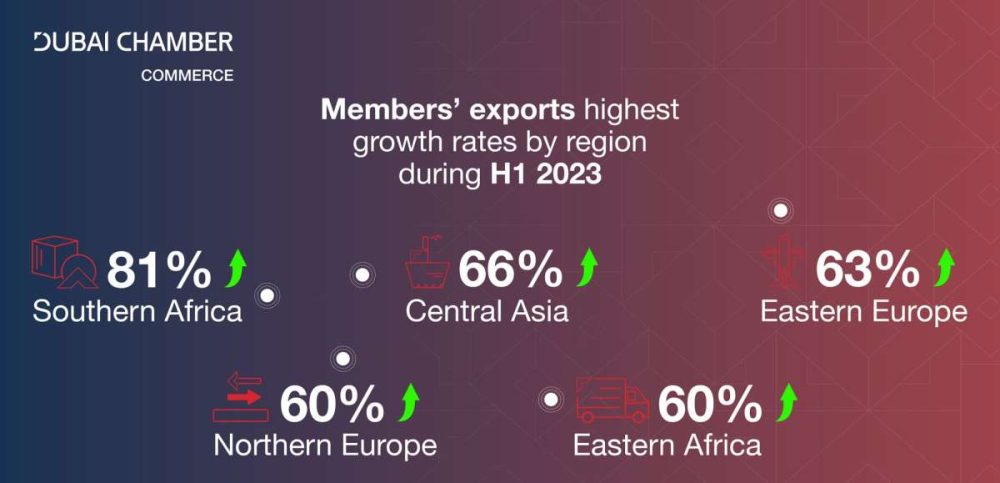 DUBAI CHAMBER
COMMERCE

Members' exports highest growth rates by region during H1 2023

81%
Southern Africa

66%
Central Asia

63%
Eastern Europe

60%
Northern Europe

60%
Eastern Africa