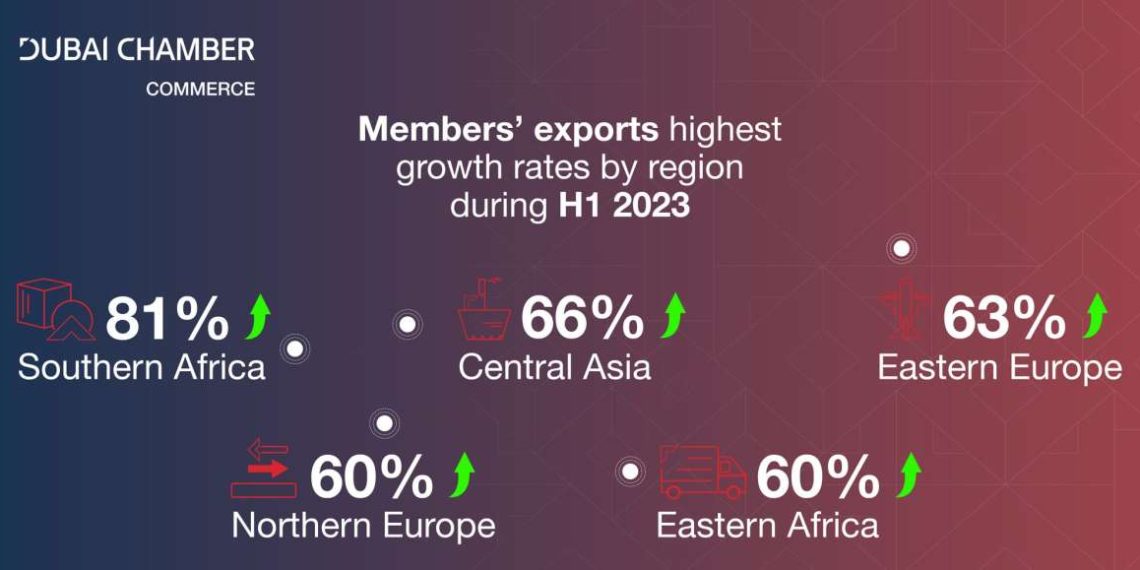 DUBAI CHAMBER
COMMERCE

Members' exports highest growth rates by region during H1 2023

81%
Southern Africa

66%
Central Asia

63%
Eastern Europe

60%
Northern Europe

60%
Eastern Africa