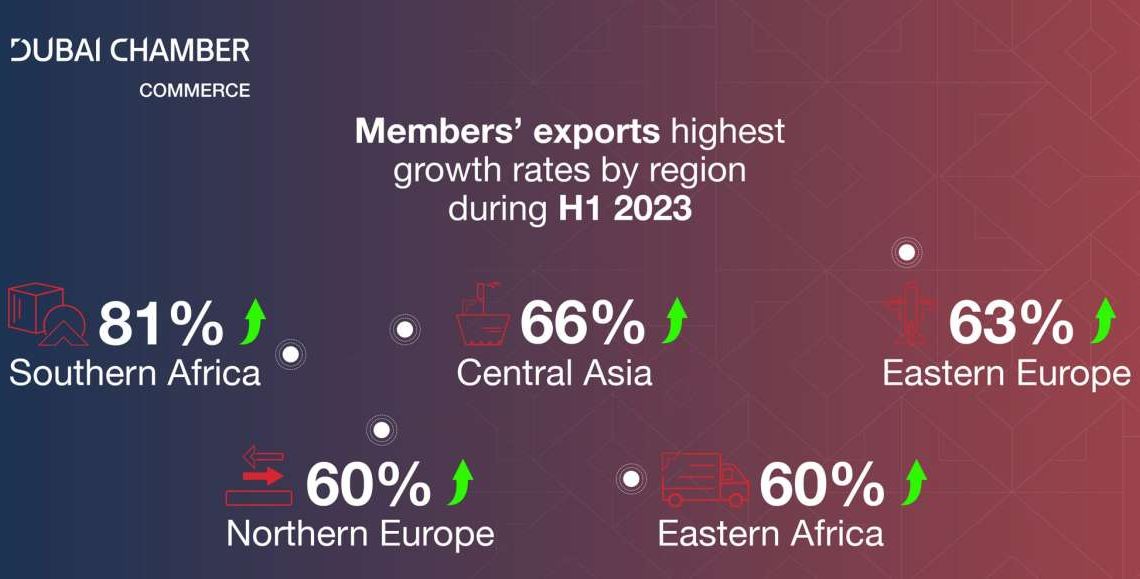 DUBAI CHAMBER
COMMERCE

Members' exports highest growth rates by region during H1 2023

81% Southern Africa

66% Central Asia

63% Eastern Europe

60% Northern Europe

60% Eastern Africa